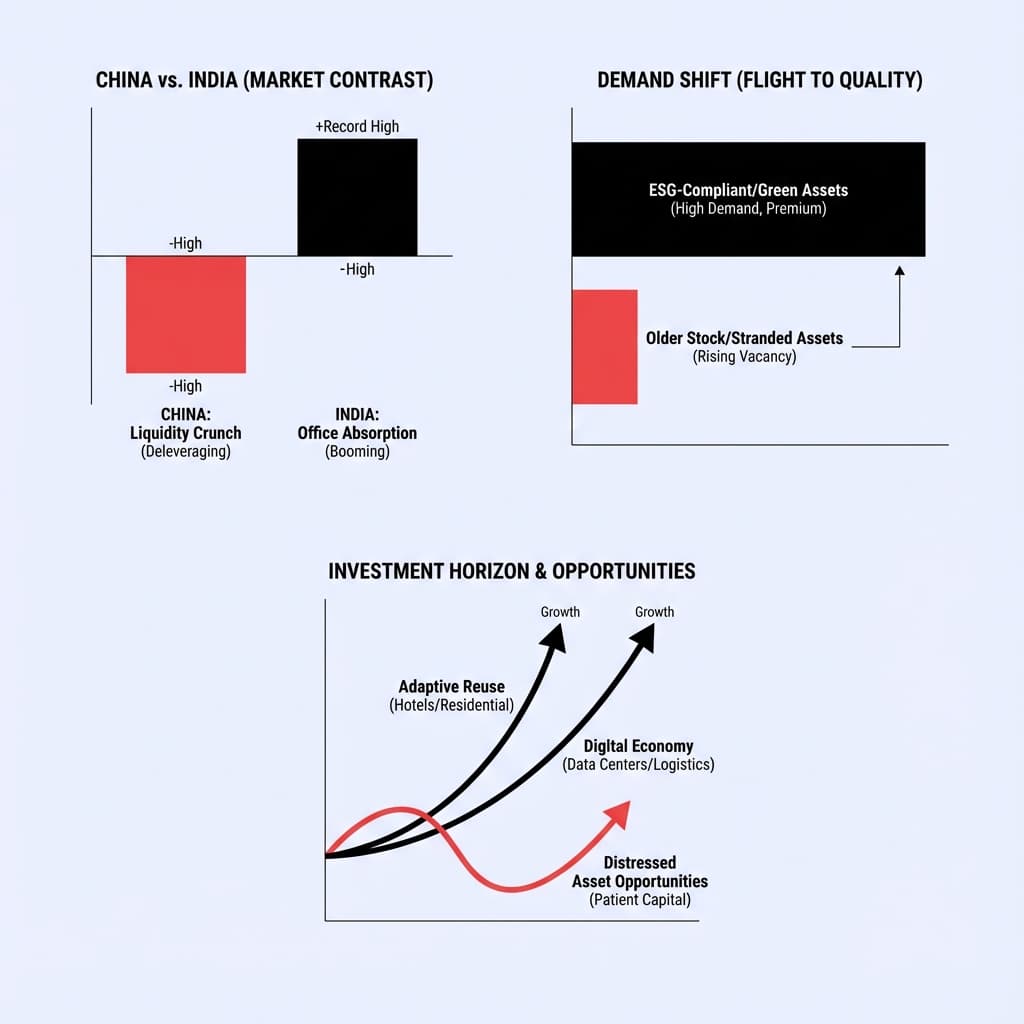 CHINA vs. INDIA (MARKET CONTRAST)

+Record High

-High

-High

-High

CHINA:
Liquidity Crunch
(Deleveraging)

INDIA:
Office Absorption
(Booming)

DEMAND SHIFT (FLIGHT TO QUALITY)

ESG-Compliant/Green Assets
(High Demand, Premium)

Older Stock/Stranded Assets
(Rising Vacancy)

INVESTMENT HORIZON & OPPORTUNITIES

Growth

Growth

Adaptive Reuse
(Hotels/Residential)

Digital Economy
(Data Centers/Logistics)

Distressed
Asset Opportunities
(Patient Capital)